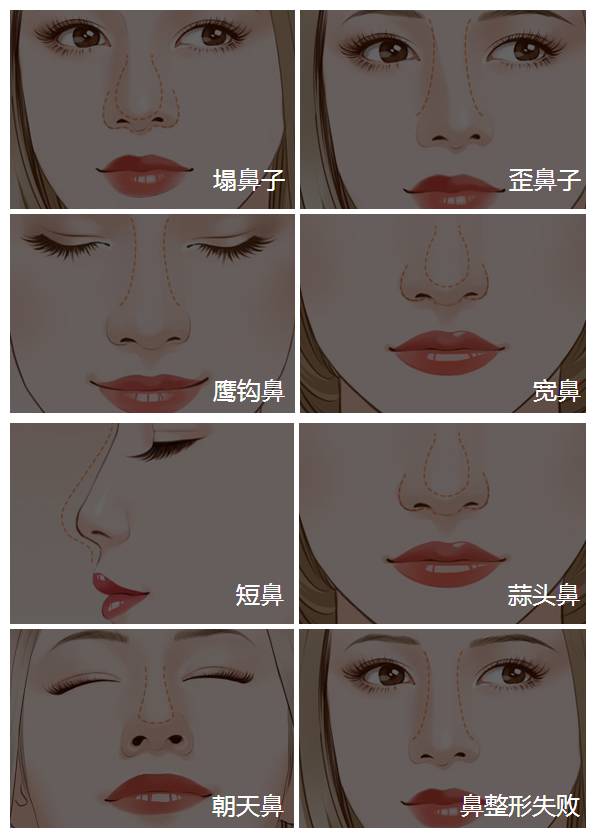 塌鼻子

歪鼻子

鹰钩鼻

宽鼻

短鼻

蒜头鼻

朝天鼻

鼻整形失败