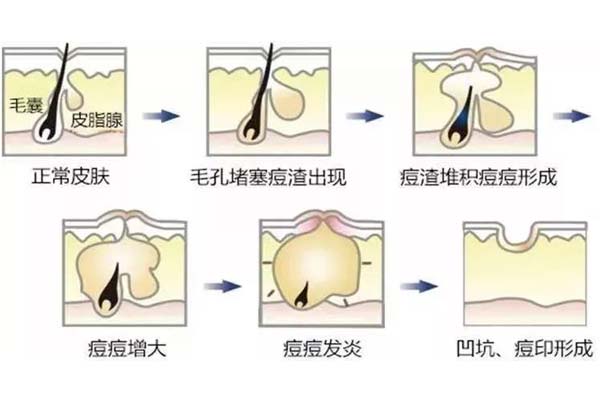 毛囊
皮脂腺
正常皮肤

毛孔堵塞痘渣出现

痘渣堆积痘痘形成

痘痘增大

痘痘发炎

凹坑、痘印形成